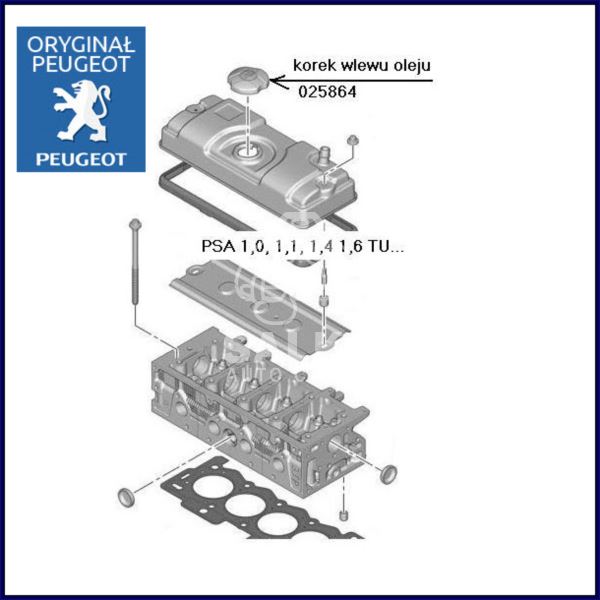 ORYGINAŁ PEUGEOT
PEUGEOT

korek wlewu oleju
025864

PSA 1,0, 1,1, 1,4 1,6 TU...