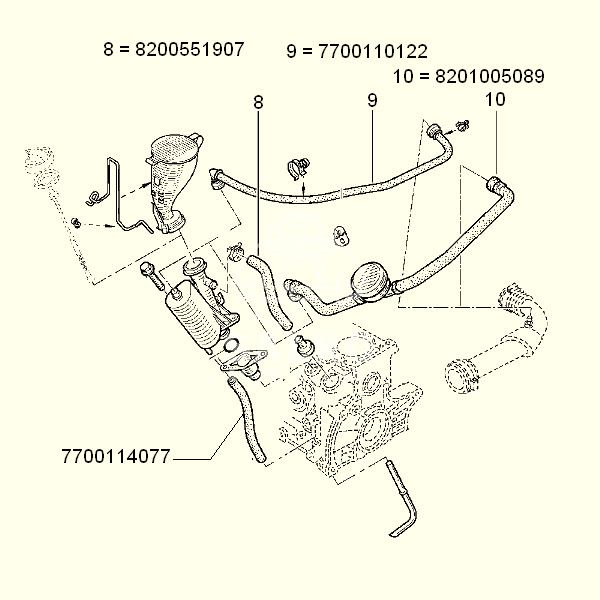 8 = 8200551907
9 = 7700110122
10 = 8201005089

8
9
10

7700114077