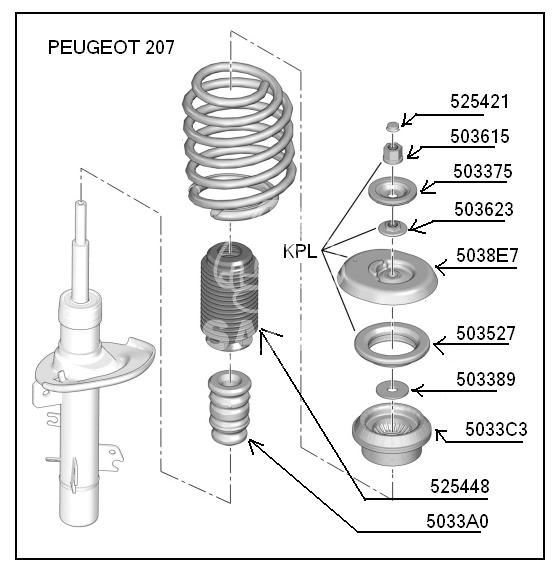 PEUGEOT 207

525421

503615

503375

503623

KPL

5038E7

503527

503389

5033C3

525448

5033A0