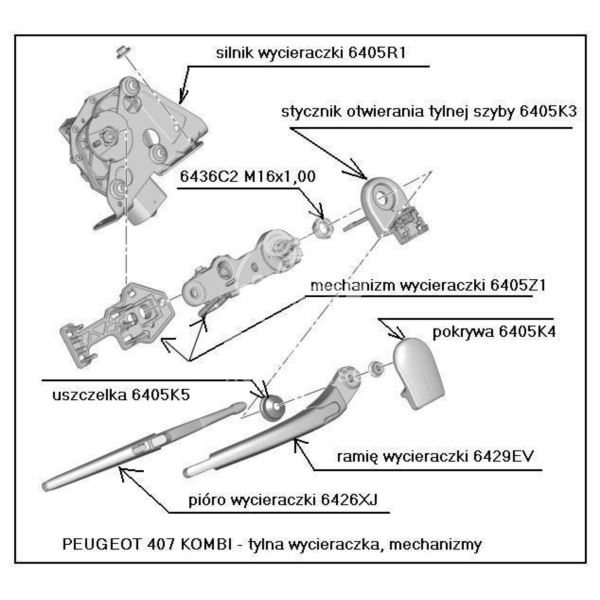 silnik wycieraczki 6405R1

stycznik otwierania tylnej szyby 6405K3

6436C2 M16x1,00

mechanizm wycieraczki 6405Z1

pokrywa 6405K4

uszczelka 6405K5

ramię wycieraczki 6429EV

pióro wycieraczki 6426XJ

PEUGEOT 407 KOMBI - tylna wycieraczka, mechanizmy