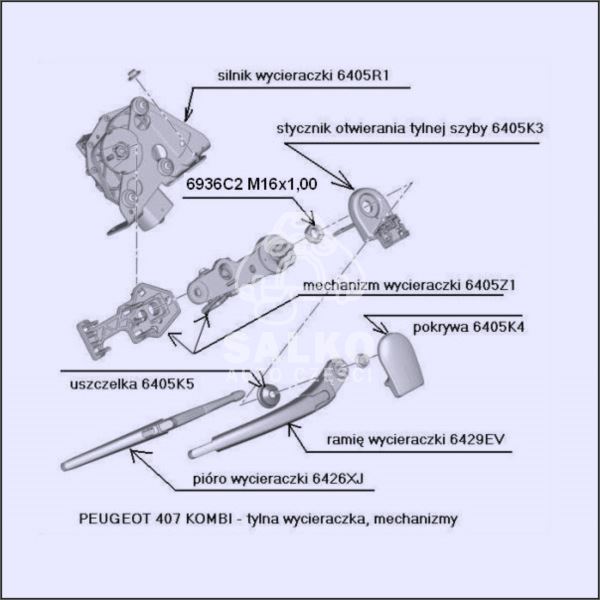 silnik wycieraczki 6405R1

stycznik otwierania tylnej szyby 6405K3

6936C2 M16x1,00

mechanizm wycieraczki 6405Z1

pokrywa 6405K4

SALKO
AUTO CZĘŚCI

uszczelka 6405K5

ramię wycieraczki 6429EV

pióro wycieraczki 6426XJ

PEUGEOT 407 KOMBI - tylna wycieraczka, mechanizmy