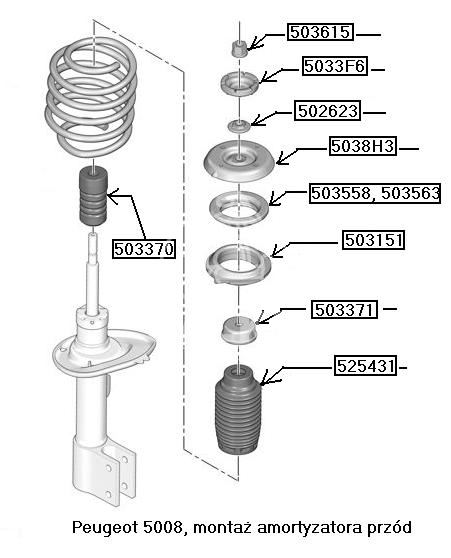 503615

5033F6

502623

5038H3

503558, 503563

503370

503151

503371

525431

Peugeot 5008, montaż amortyzatora przód