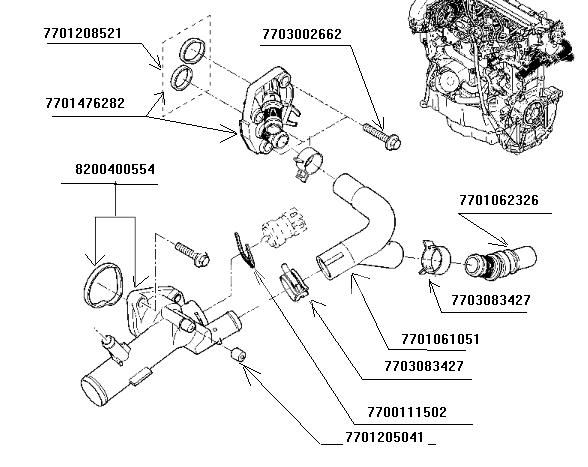 7701208521

7703002662

7701476282

8200400554

7701062326

7703083427

7701061051

7703083427

7700111502

7701205041