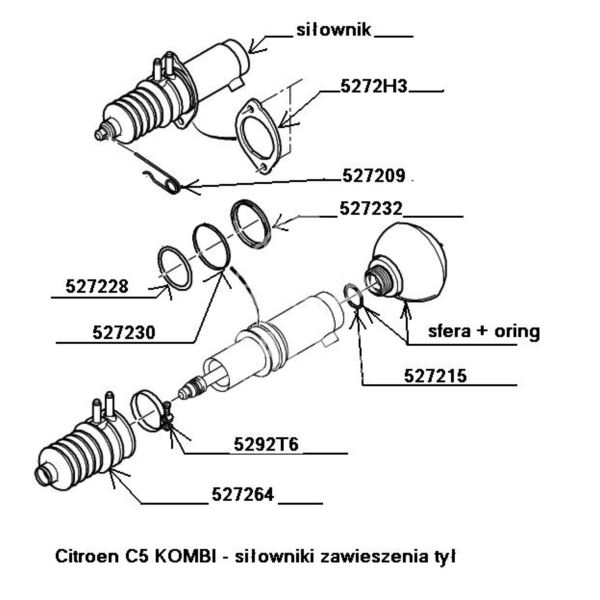 siłownik
5272H3
527209
527232
527228
527230
sfera + oring
527215
5292T6
527264

Citroen C5 KOMBI - siłowniki zawieszenia tył