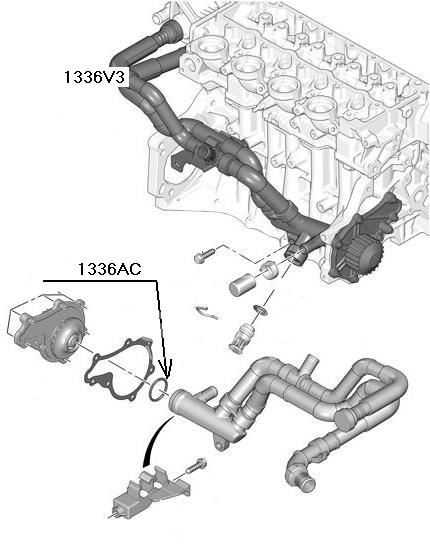 1336V3

1336AC